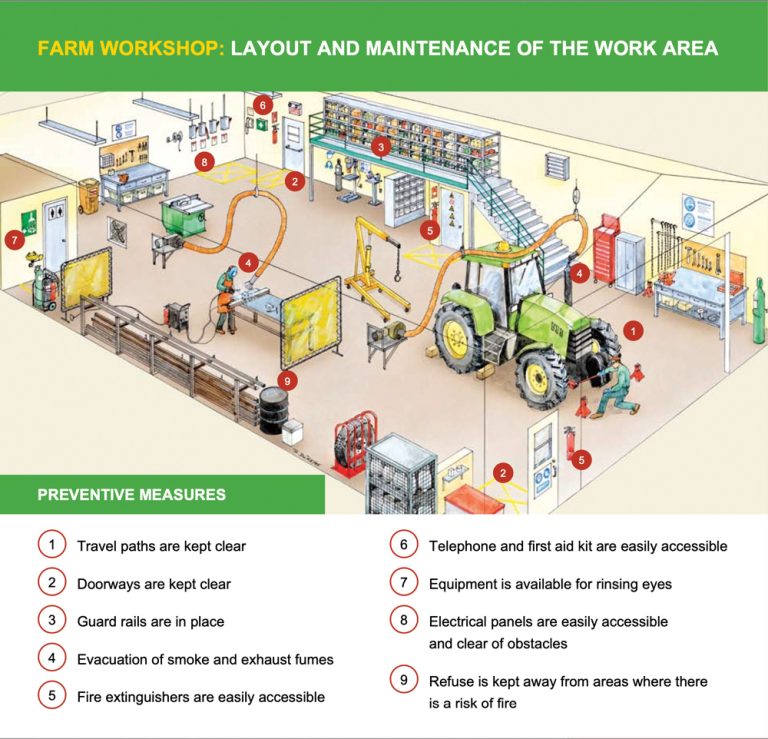 FARM WORKSHOP: LAYOUT AND MAINTENANCE OF THE WORK AREA

6

8

3

2

7

5

4

4

1

9

2

5

PREVENTIVE MEASURES

1 Travel paths are kept clear

2 Doorways are kept clear

3 Guard rails are in place

4 Evacuation of smoke and exhaust fumes

5 Fire extinguishers are easily accessible

6 Telephone and first aid kit are easily accessible

7 Equipment is available for rinsing eyes

8 Electrical panels are easily accessible and clear of obstacles

9 Refuse is kept away from areas where there is a risk of fire